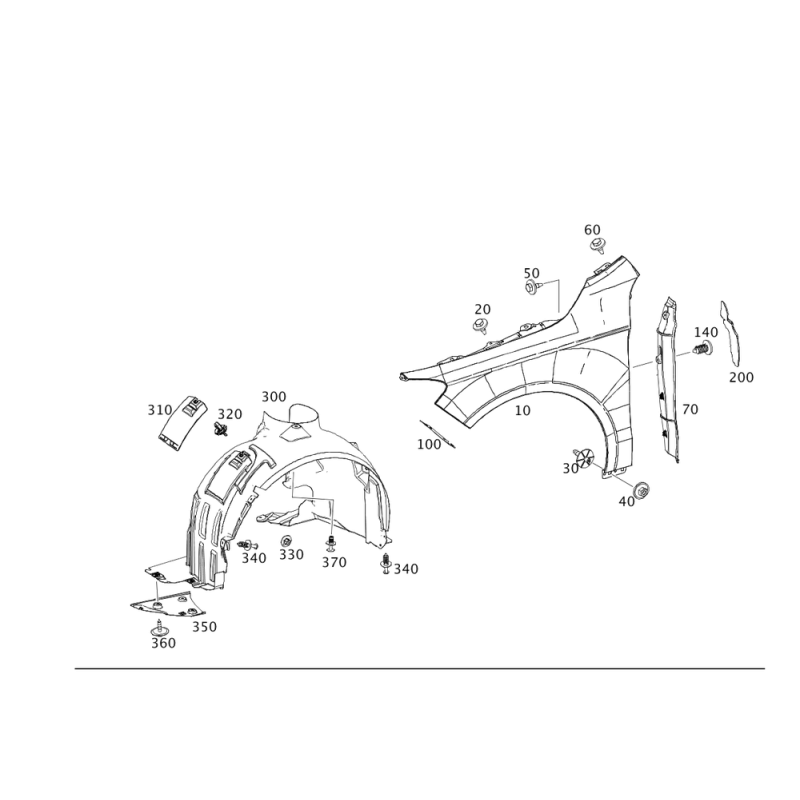 60
50
20
140
200
300
310
320
10
70
100
30
40
340
330
370
340
350
360