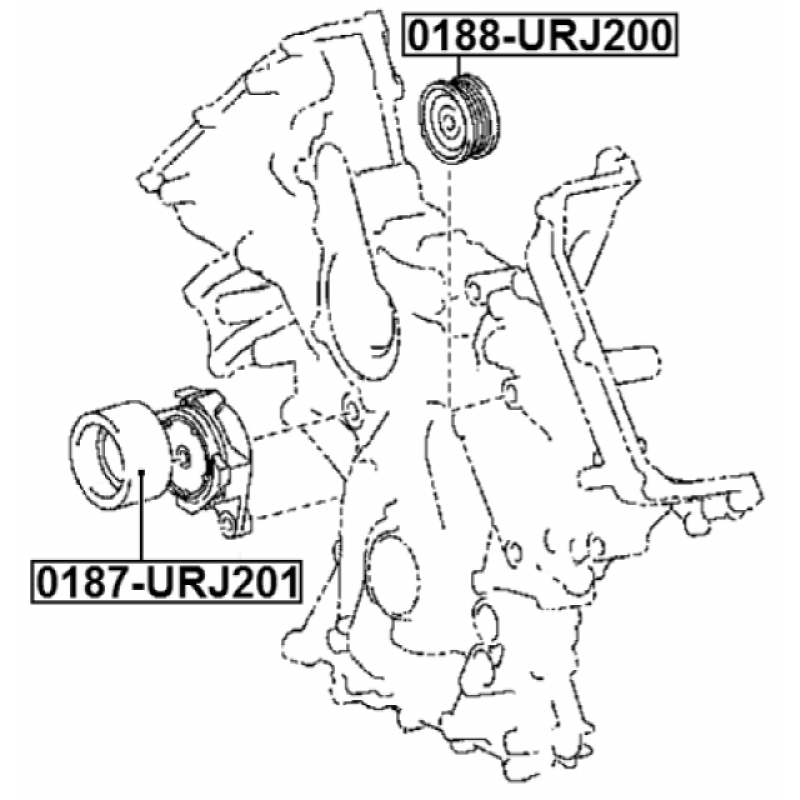 0188-URJ200

0187-URJ201