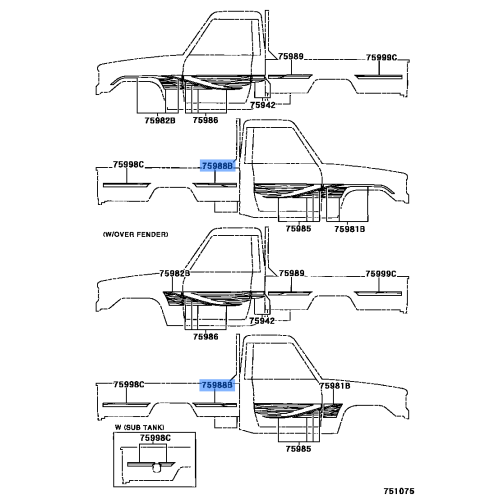 75989
75999C
75942
75982B
75986

75998C
75988B
75985
75981B

(W/OVER FENDER)

75982B
75989
75999C
75942
75986

75998C
75988B
75981B
75985

W (SUB TANK)
75998C

751075