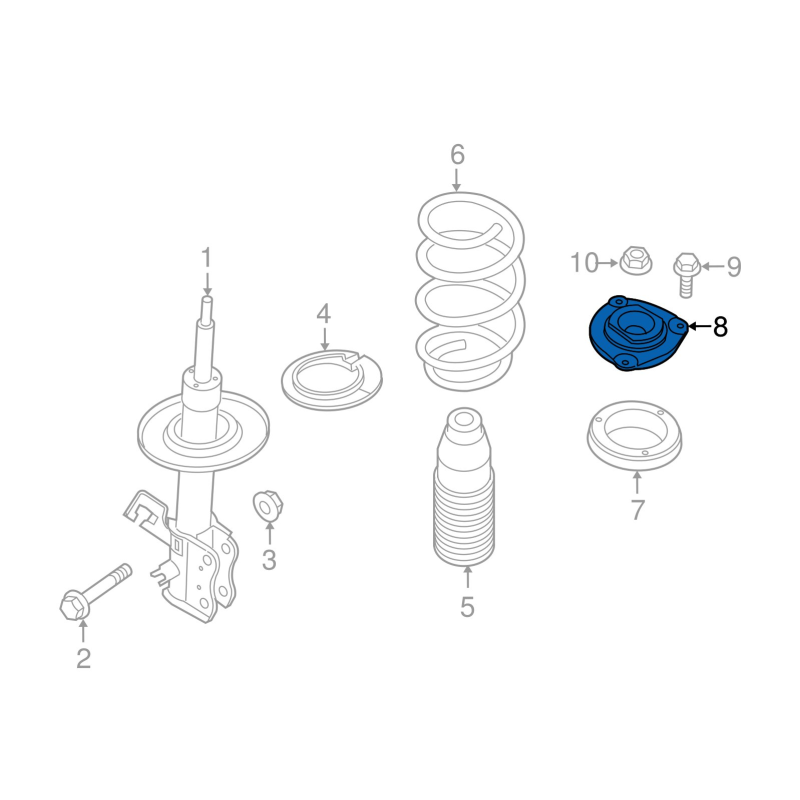 6
1
10
9
4
8
7
3
5
2