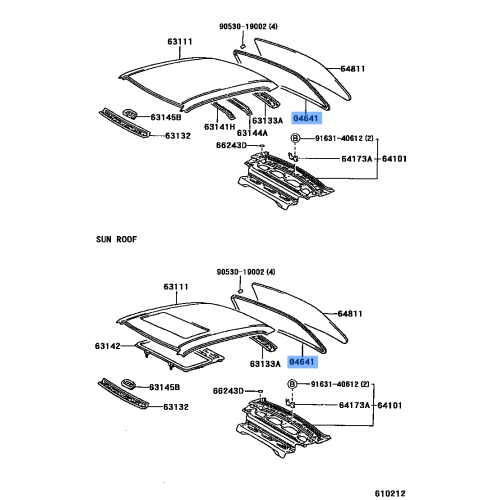 90530-19002 (4)
63111
64811
63145B
63132
63141H
63144A
63133A
04641
66243D
B 91631-40612 (2)
64173A
64101

SUN ROOF

90530-19002 (4)
63111
64811
63142
63133A
04641
63145B
63132
66243D
B 91631-40612 (2)
64173A
64101

610212