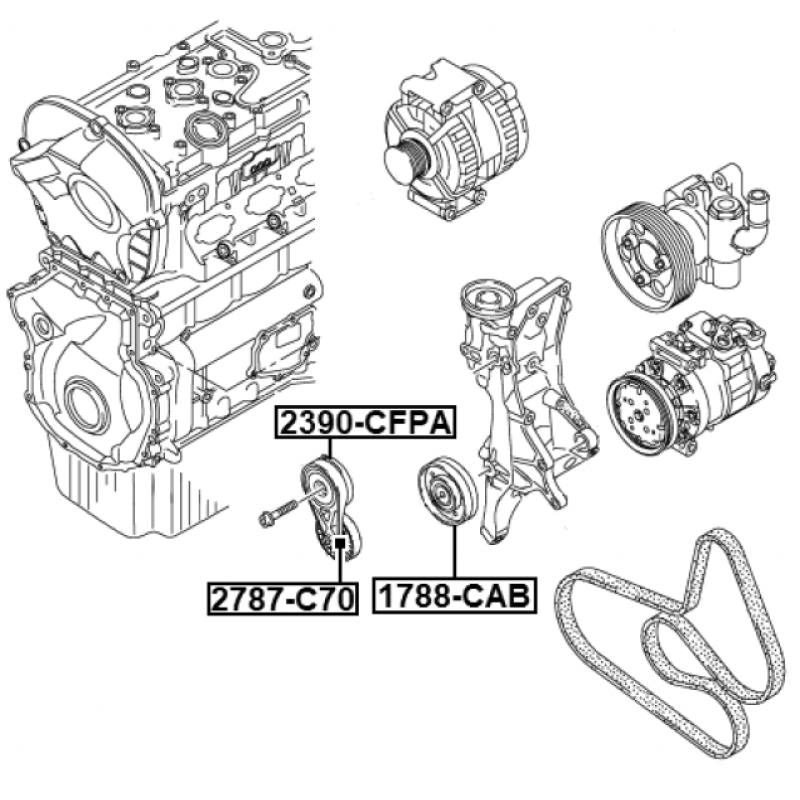 2390-CFPA

2787-C70

1788-CAB