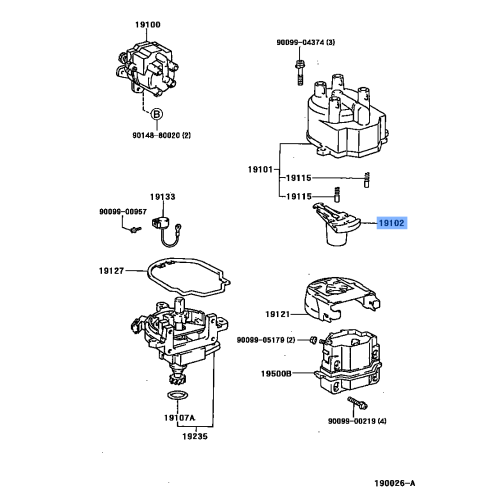 19100

B

90148-80020 (2)

90099-04374 (3)

19101

19115

19115

19102

19133

90099-00957

19127

19121

90099-05179 (2)

19500B

90099-00219 (4)

19107A

19235

190026-A