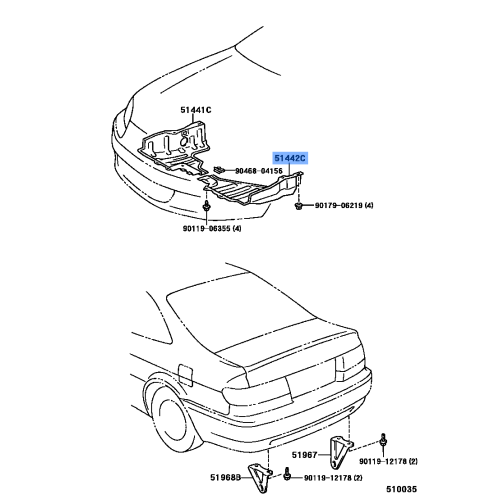 51441C

51442C

90468-04156

90179-06219 (4)

90119-06355 (4)

51967

90119-12178 (2)

51968B

90119-12178 (2)

510035