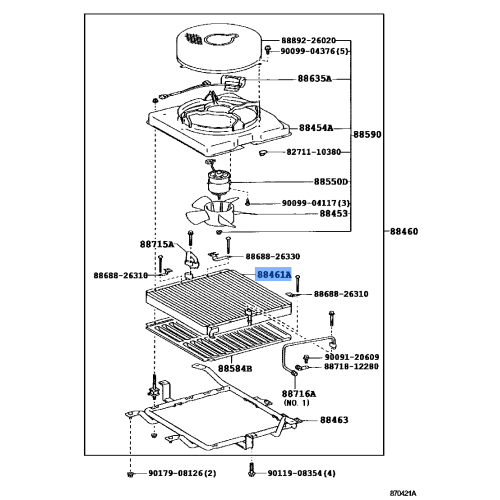 88892-26020
90099-04376(5)
88635A
88454A
88590
82711-10380
88550D
90099-04117(3)
88453
88460
88715A
88688-26330
88688-26310
88461A
88688-26310
90091-20609
88718-12280
88584B
88716A
(NO. 1)
88463
90179-08126(2)
90119-08354(4)
870421A