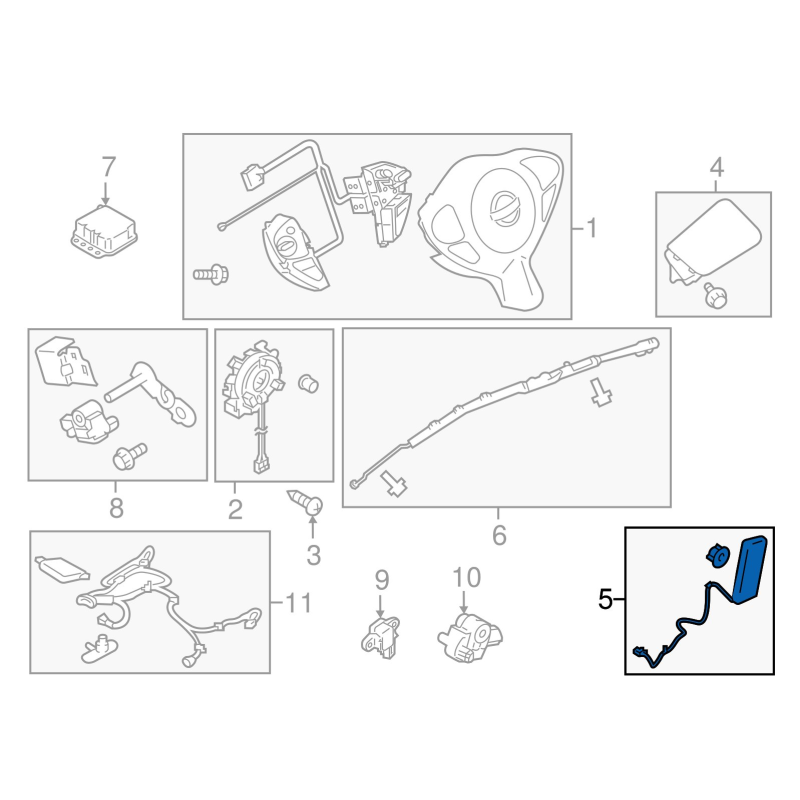 7
1
4
8
2
3
6
11
9
10
5