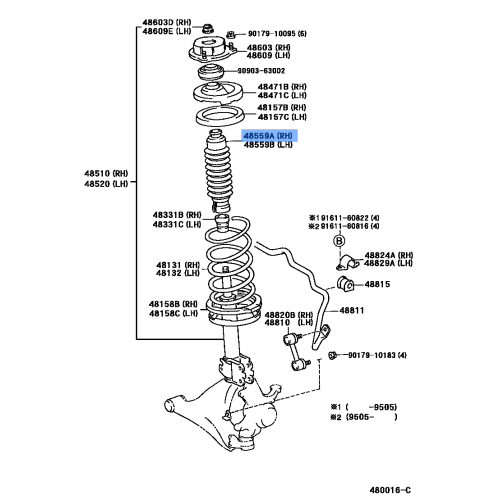 48603D (RH)
48609E (LH)

90179-10095 (6)

48603 (RH)
48609 (LH)

90903-63002

48471B (RH)
48471C (LH)

48157B (RH)
48157C (LH)

48559A (RH)
48559B (LH)

48510 (RH)
48520 (LH)

48331B (RH)
48331C (LH)

※1 91611-60822 (4)
※2 91611-60816 (4)

B

48824A (RH)
48829A (LH)

48131 (RH)
48132 (LH)

48815

48158B (RH)
48158C (LH)

48820B (RH)
48810 (LH)

48811

90179-10183 (4)

※1 (  -9505)
※2 (9505-  )

480016-C