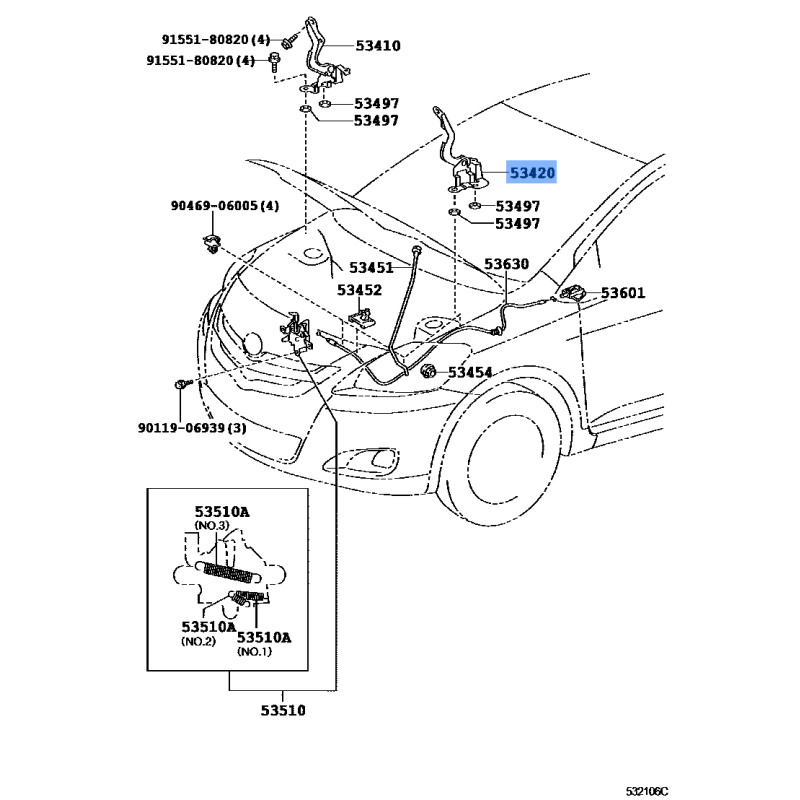 91551-80820 (4)
91551-80820 (4)
53410
53497
53497
53420
53497
53497
90469-06005 (4)
53451
53630
53452
53601
53454
90119-06939 (3)
53510A
(NO.3)
53510A
(NO.2)
53510A
(NO.1)
53510
532106C