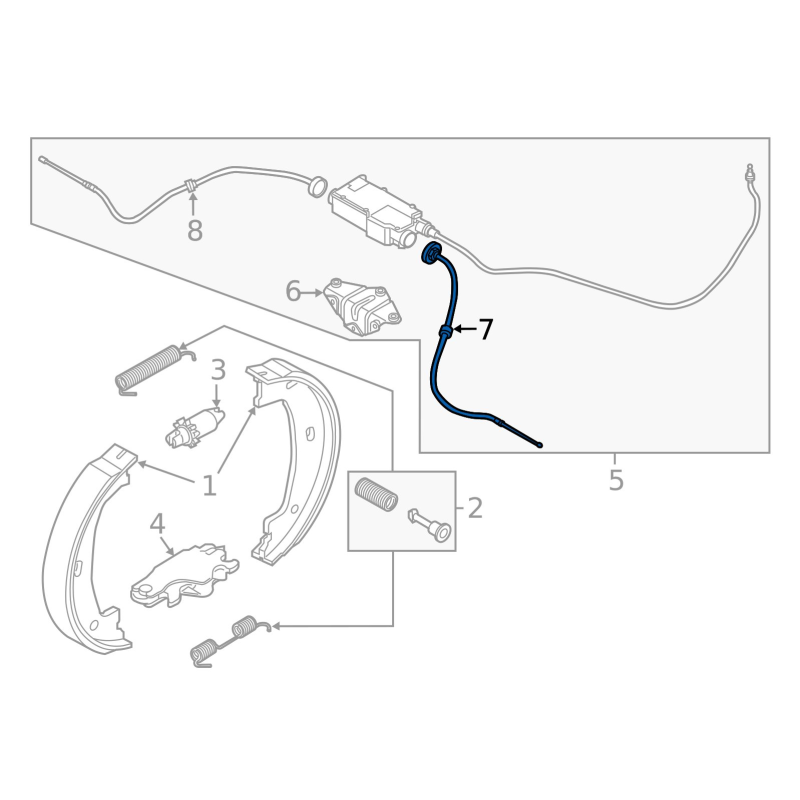 8
6
7
3
1
4
2
5