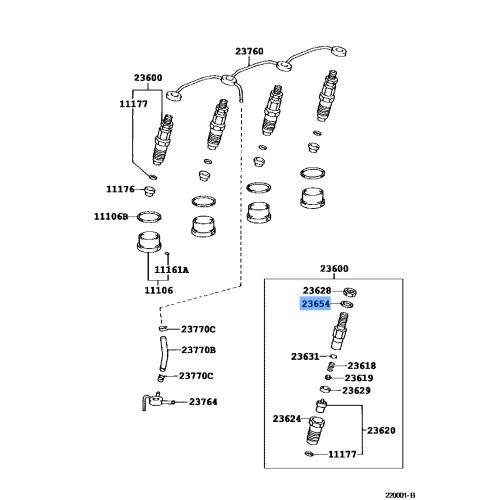 23760
23600
11177
11176
11106B
11161A
11106
23770C
23770B
23770C
23764
23600
23628
23654
23631
23618
23619
23629
23624
23620
11177
220001-B