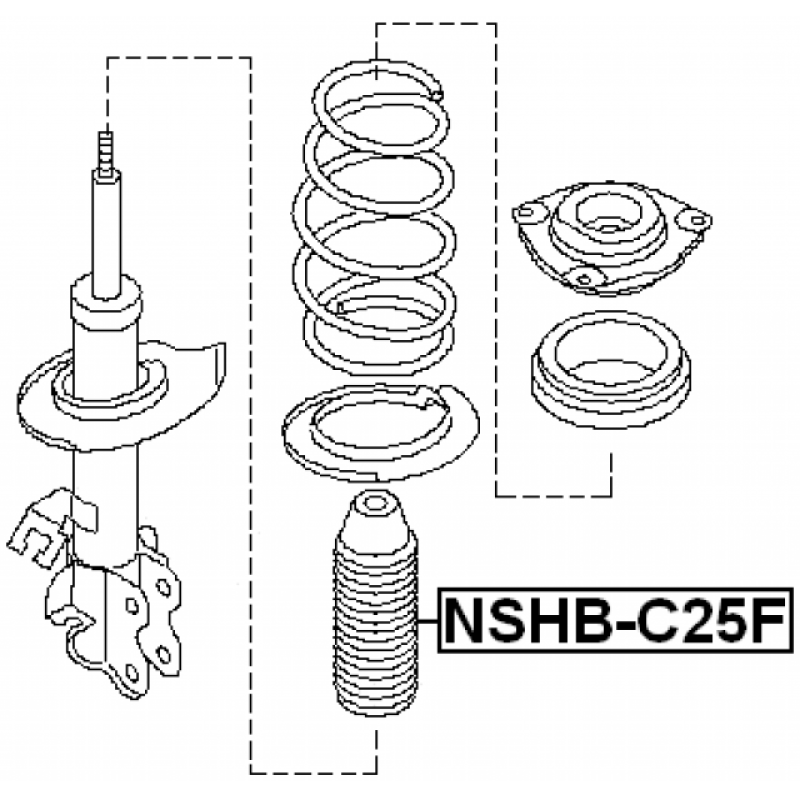 NSHB-C25F