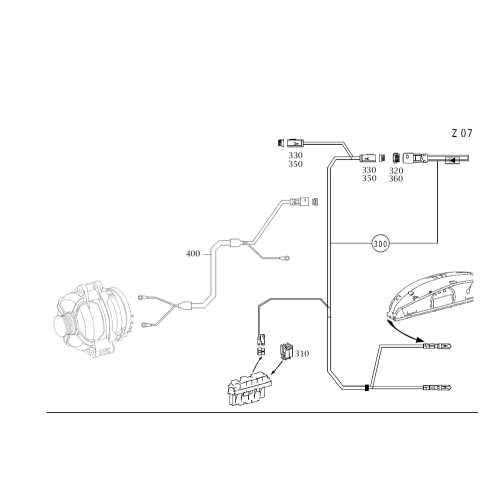 Z 07

330
350

330
350

320
360

400

300

310