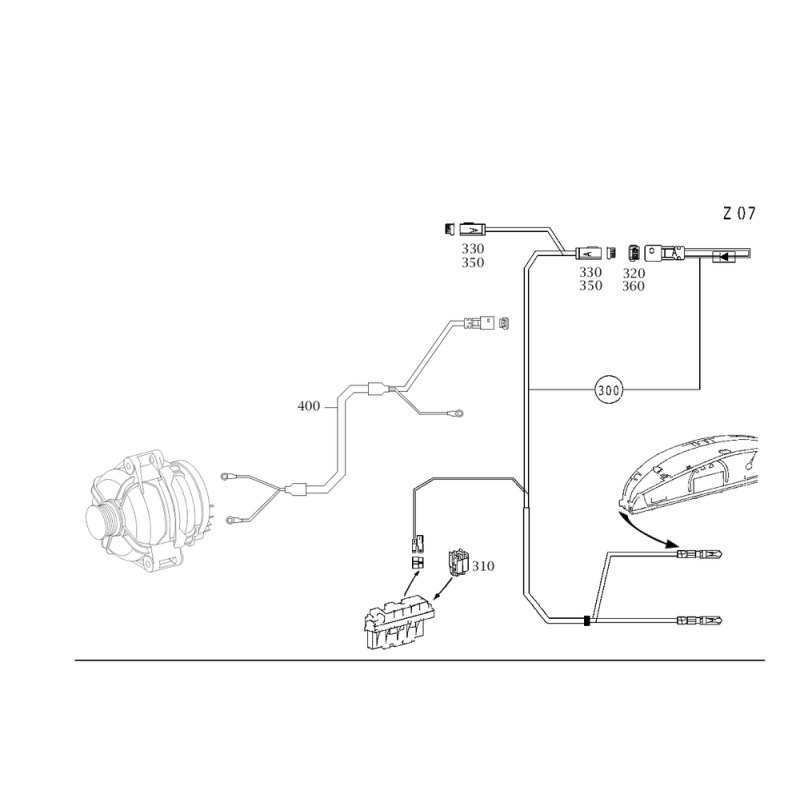 Z 07

330
350

330
350

320
360

400

300

310