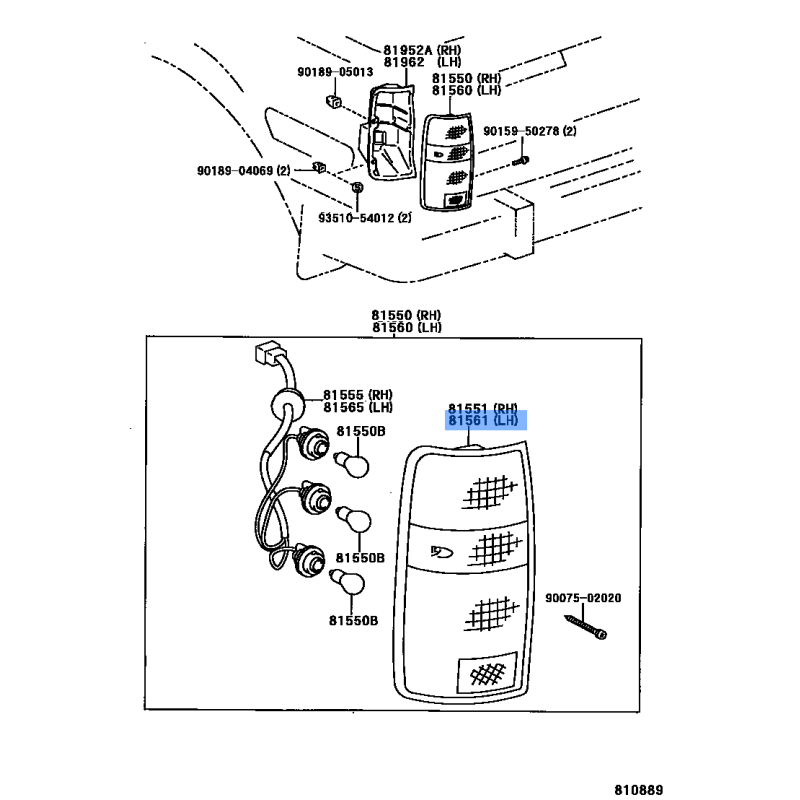 81952A (RH)
81962 (LH)
90189-05013
81550 (RH)
81560 (LH)
90159-50278 (2)
90189-04069 (2)
93510-54012 (2)

81550 (RH)
81560 (LH)
81555 (RH)
81565 (LH)
81551 (RH)
81561 (LH)
81550B
81550B
81550B
90075-02020

810889