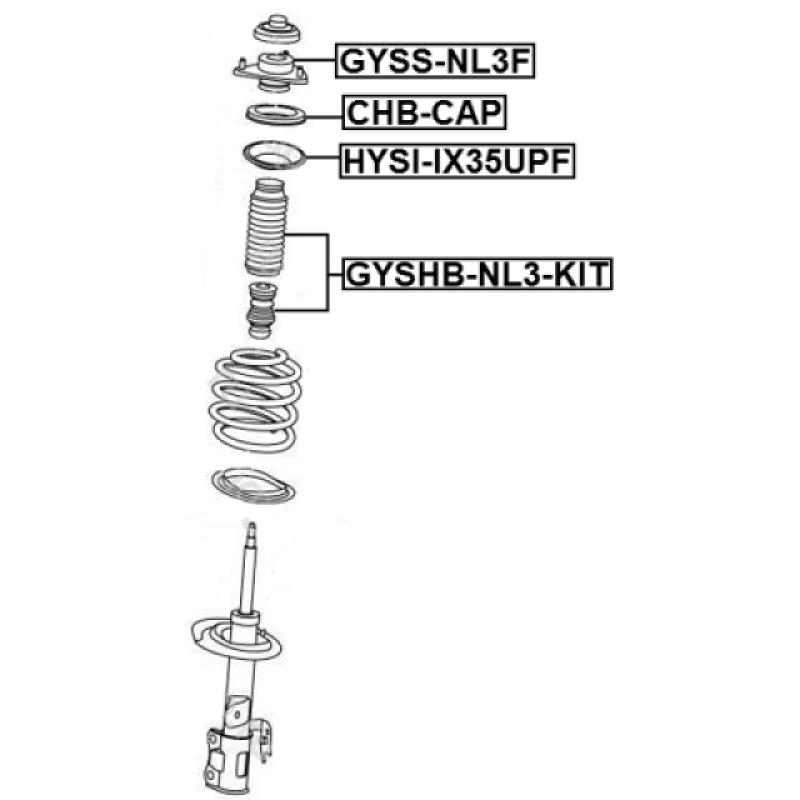 GYSS-NL3F
CHB-CAP
HYSI-IX35UPF
GYSHB-NL3-KIT