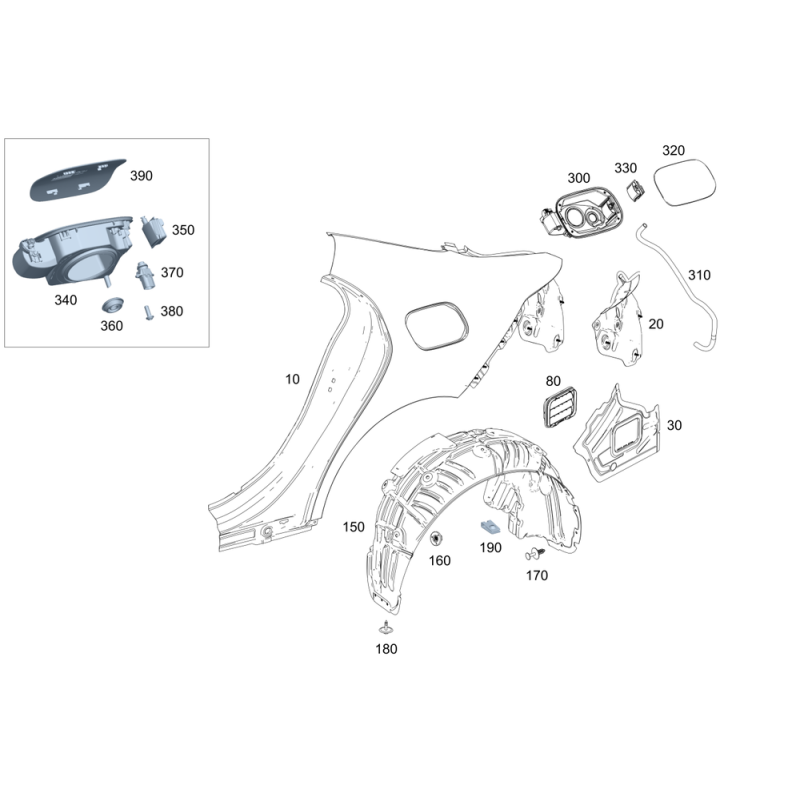 390
350
370
340
360
380
300
330
320
310
20
10
80
30
150
160
190
170
180