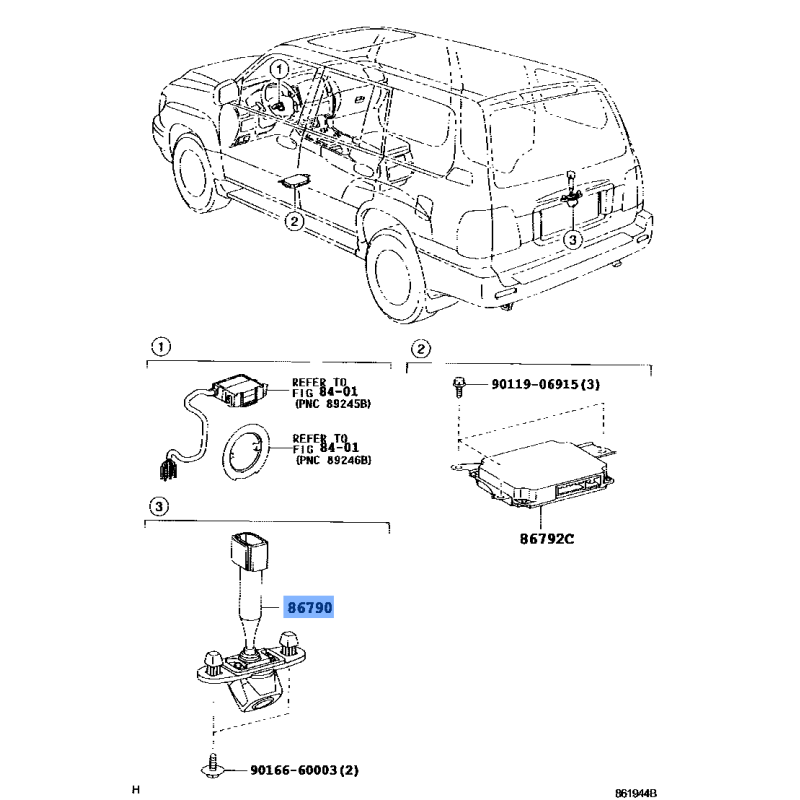 1

2

3

1

REFER TO
FIG 84-01
(PNC 89245B)

REFER TO
FIG 84-01
(PNC 89246B)

2

90119-06915(3)

86792C

3

86790

90166-60003(2)

H

861944B