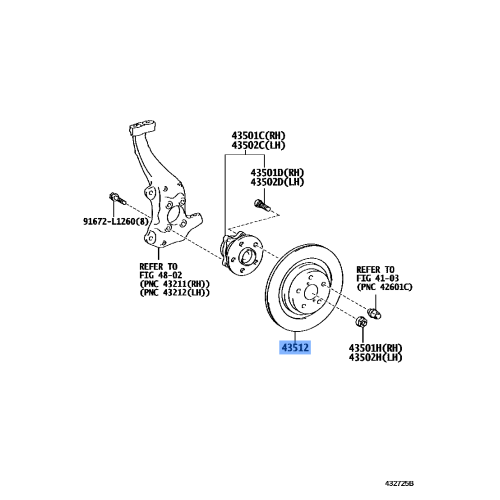 43501C(RH)
43502C(LH)

43501D(RH)
43502D(LH)

91672-L1260(8)

REFER TO
FIG 48-02
(PNC 43211(RH))
(PNC 43212(LH))

REFER TO
FIG 41-03
(PNC 42601C)

43512

43501H(RH)
43502H(LH)

432725B