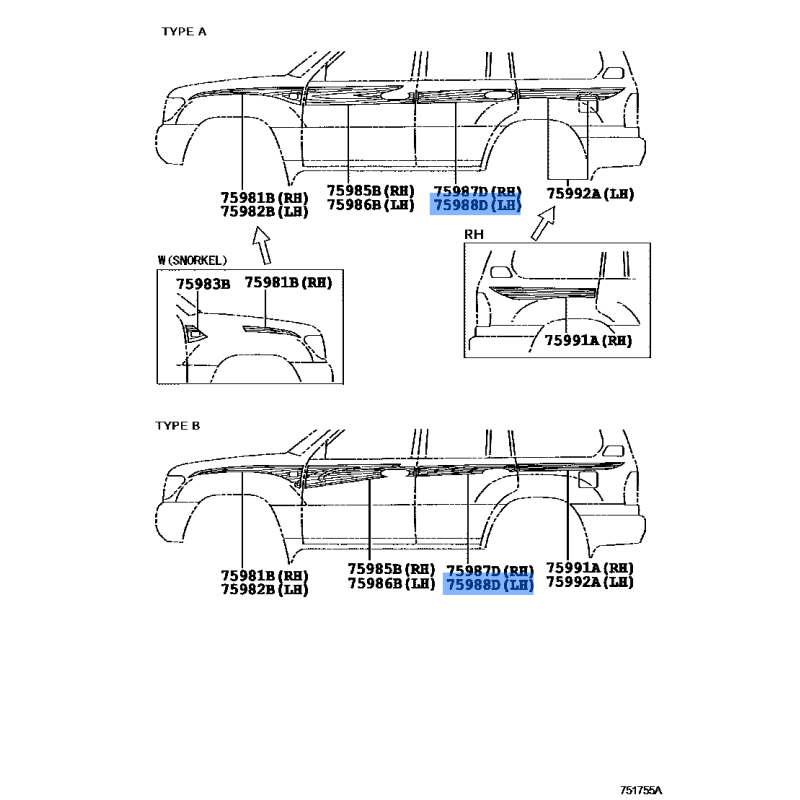 TYPE A

75981B(RH)
75982B(LH)

75985B(RH)
75986B(LH)

75987D(RH)
75988D(LH)

75992A(LH)

W(SNORKEL)

75983B

75981B(RH)

RH

75991A(RH)

TYPE B

75981B(RH)
75982B(LH)

75985B(RH)
75986B(LH)

75987D(RH)
75988D(LH)

75991A(RH)
75992A(LH)

751755A