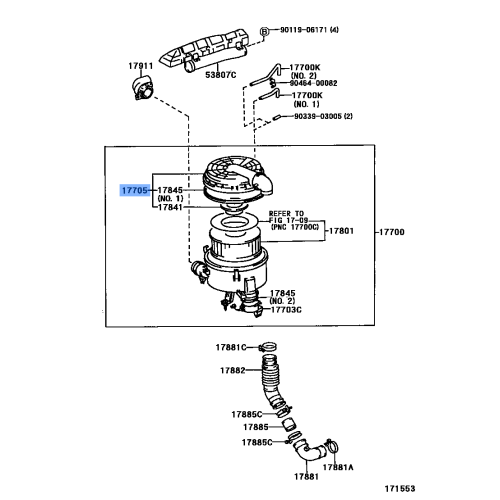 B 90119-06171 (4)
17911
53807C
17700K (NO. 2)
90464-00082
17700K (NO. 1)
90339-03005 (2)
17705
17845 (NO. 1)
17841
REFER TO FIG 17-09 (PNC 17700C)
17801
17700
17845 (NO. 2)
17703C
17881C
17882
17885C
17885
17885C
17881
17881A
171553