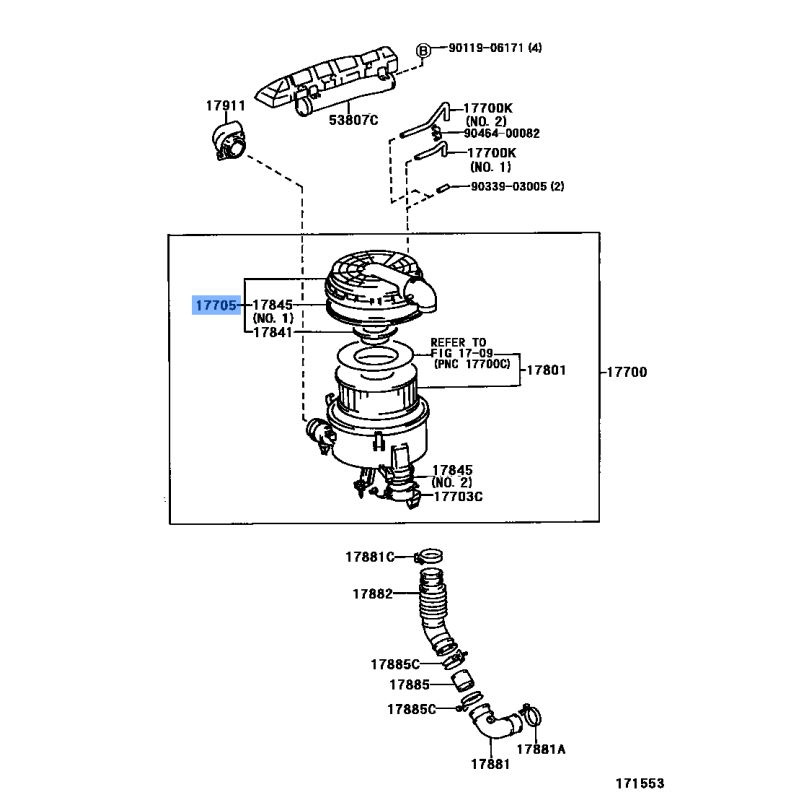 B 90119-06171 (4)
17911
53807C
17700K (NO. 2)
90464-00082
17700K (NO. 1)
90339-03005 (2)
17705
17845 (NO. 1)
17841
REFER TO FIG 17-09 (PNC 17700C)
17801
17700
17845 (NO. 2)
17703C
17881C
17882
17885C
17885
17885C
17881
17881A
171553