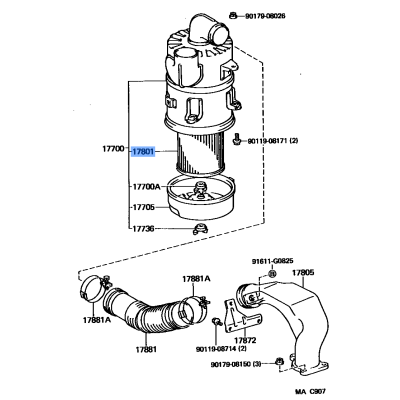 90179-08026

90119-08171 (2)

17700

17801

17700A

17705

17736

91611-G0825

17805

17881A

17881A

17881

17872

90119-08714 (2)

90179-08150 (3)

MA C907