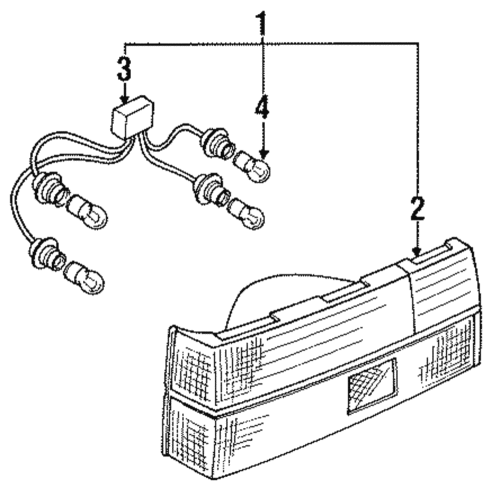 1
3
4
2