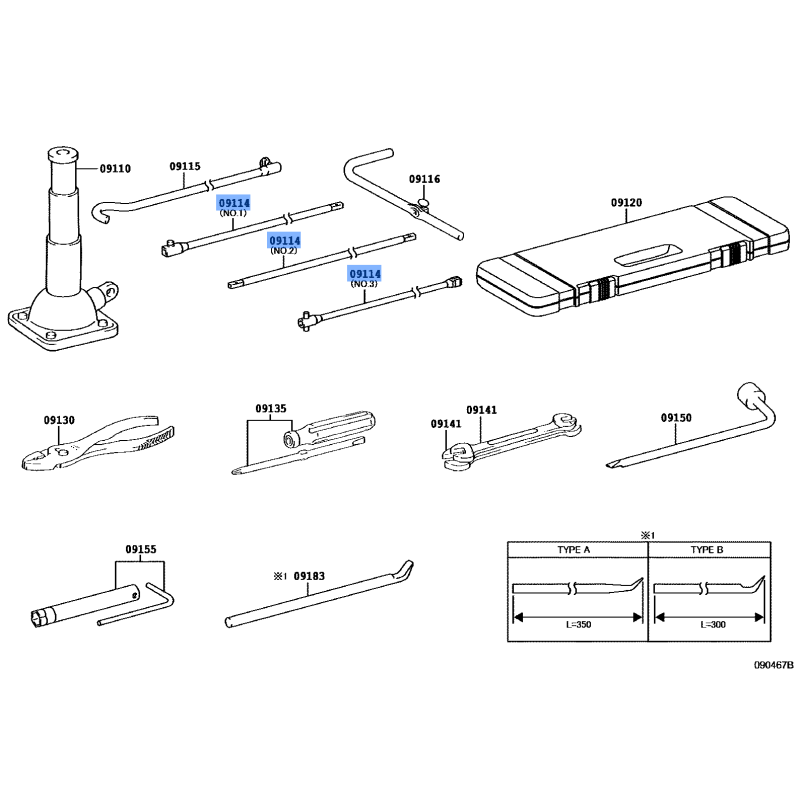 09110

09115

09114
(NO.1)

09114
(NO.2)

09114
(NO.3)

09116

09120

09130

09135

09141

09141

09150

09155

※1 09183

※1

| TYPE A | TYPE B |
|---|---|
| L=350 | L=300 |

090467B