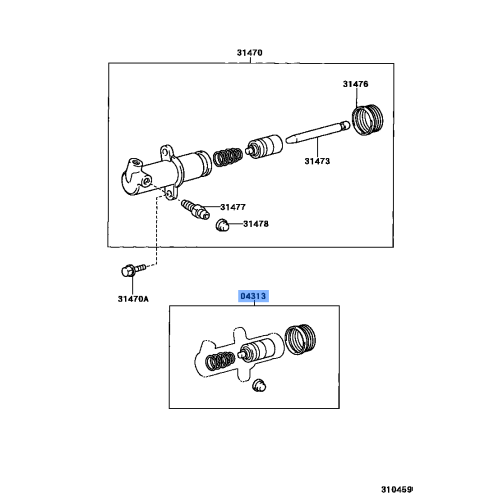 31470
31476
31473
31477
31478
31470A
04313
310459