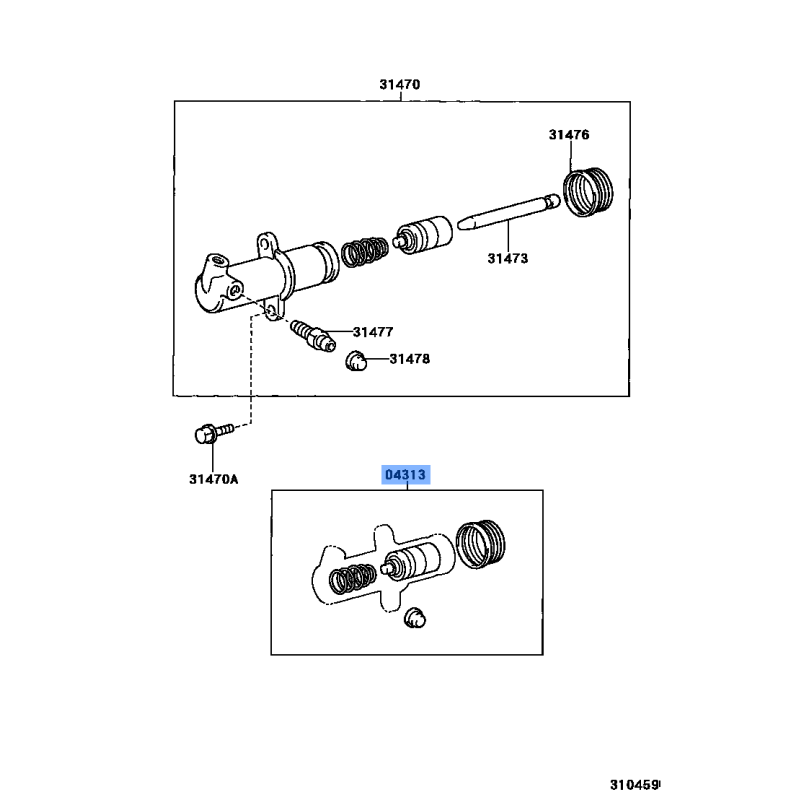 31470

31476

31473

31477

31478

31470A

04313

310459