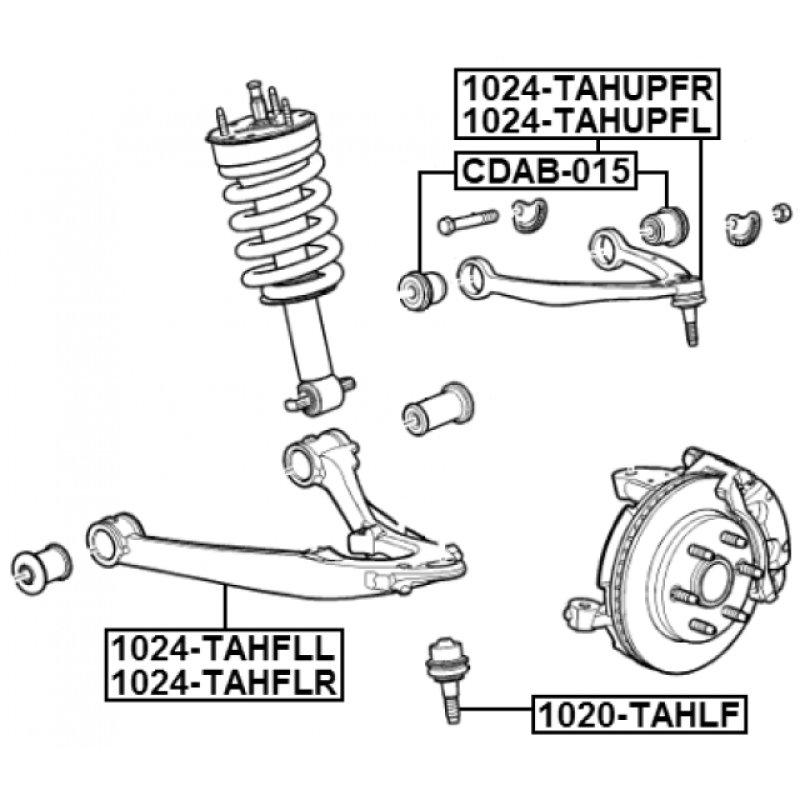 1024-TAHUPFR
1024-TAHUPFL

CDAB-015

1024-TAHFLL
1024-TAHFLR

1020-TAHLF