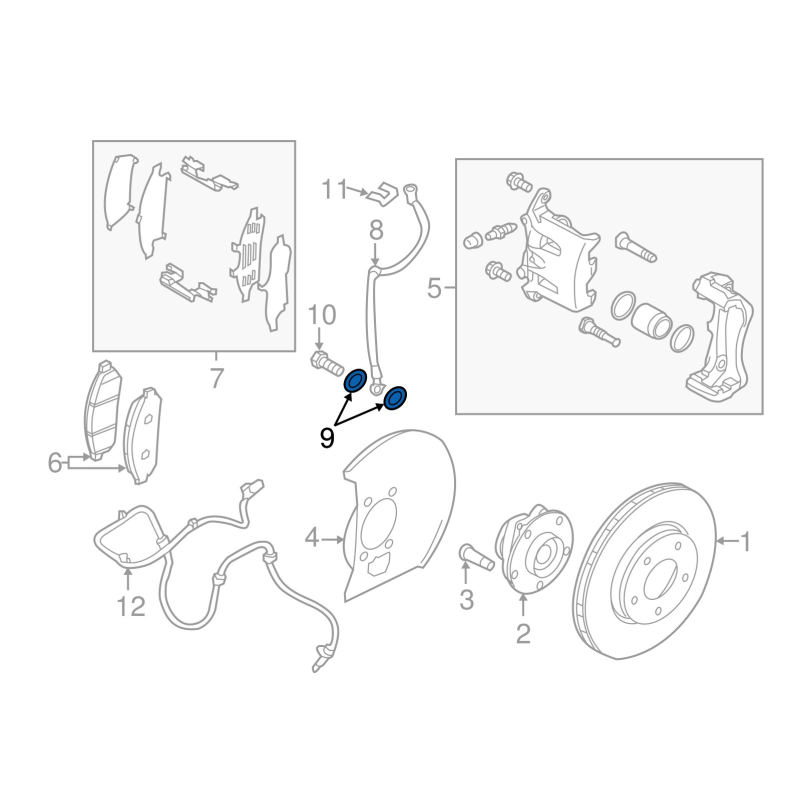 11
8
5
10
7
9
6
4
1
12
3
2