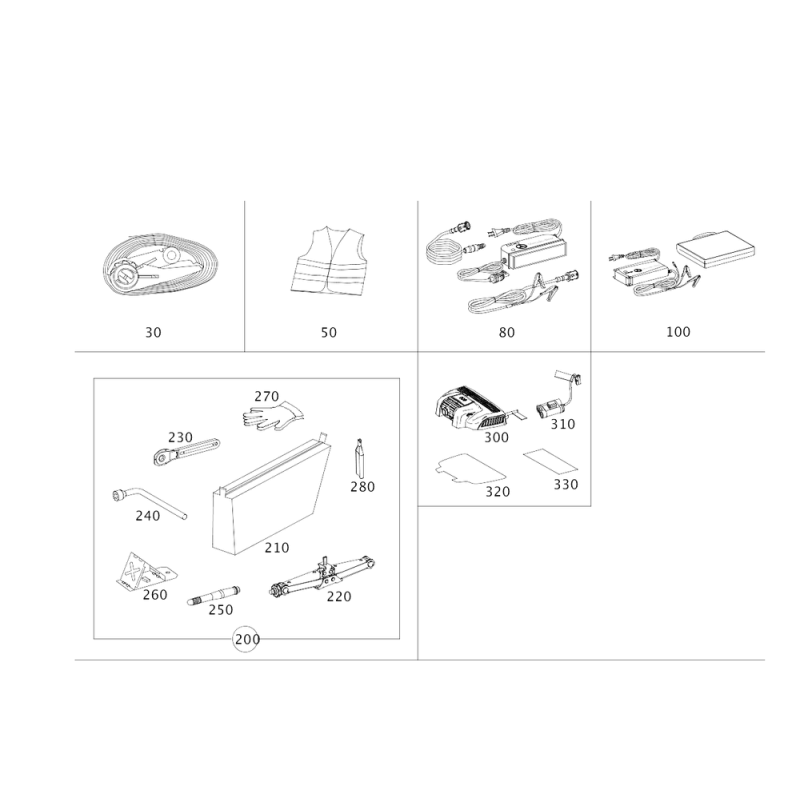 30

50

80

100

270

230

280

240

210

260

250

220

200

300

310

320

330