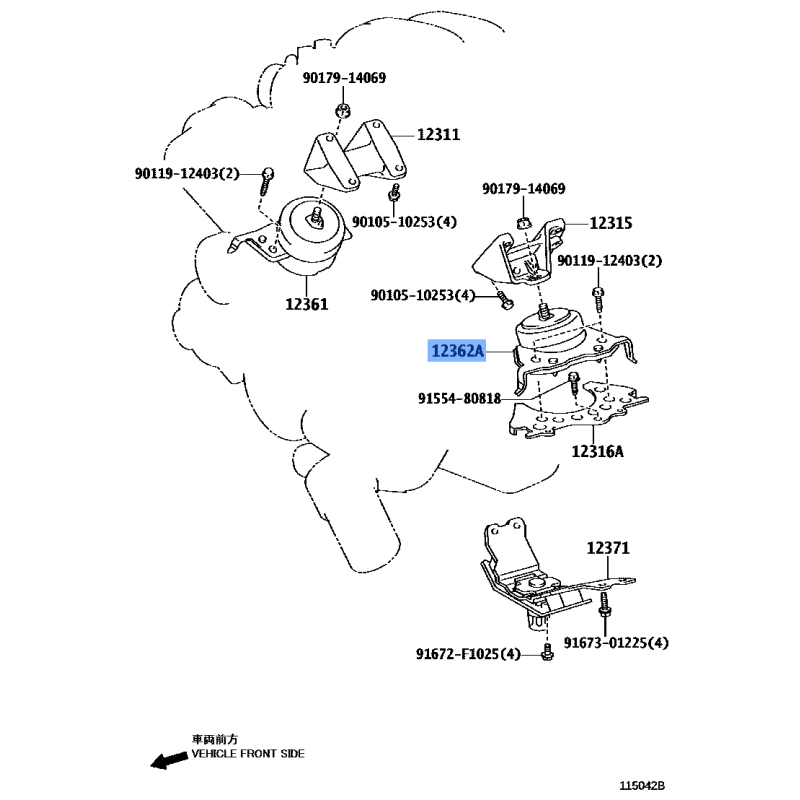 90179-14069

12311

90119-12403(2)

90105-10253(4)

12361

90179-14069

12315

90119-12403(2)

90105-10253(4)

12362A

91554-80818

12316A

12371

91672-F1025(4)

91673-01225(4)

車両前方
VEHICLE FRONT SIDE

115042B