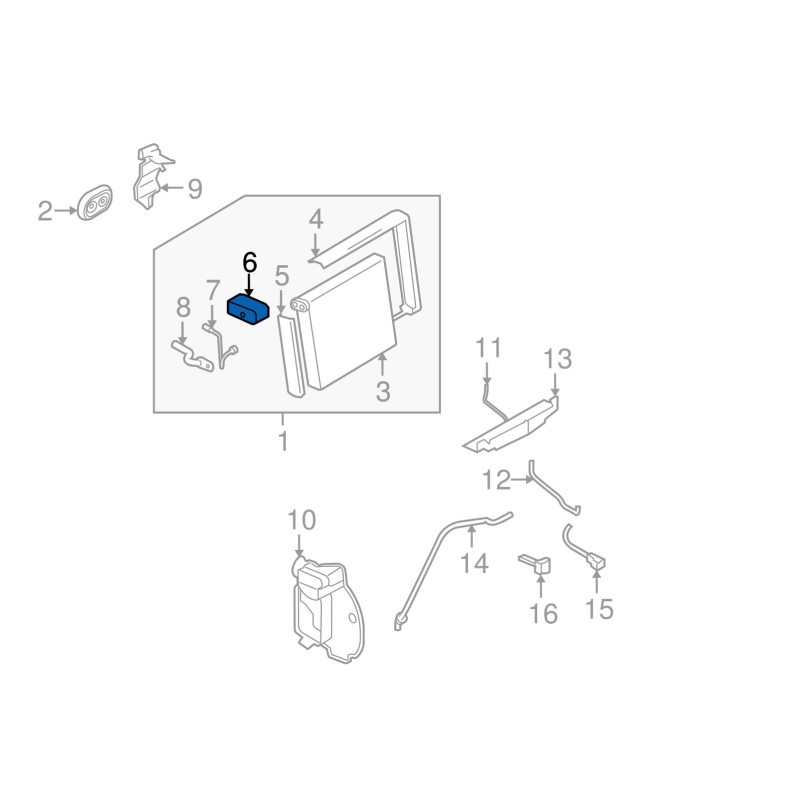 2
9
4
6
5
7
8
3
1
11
13
12
10
14
16
15