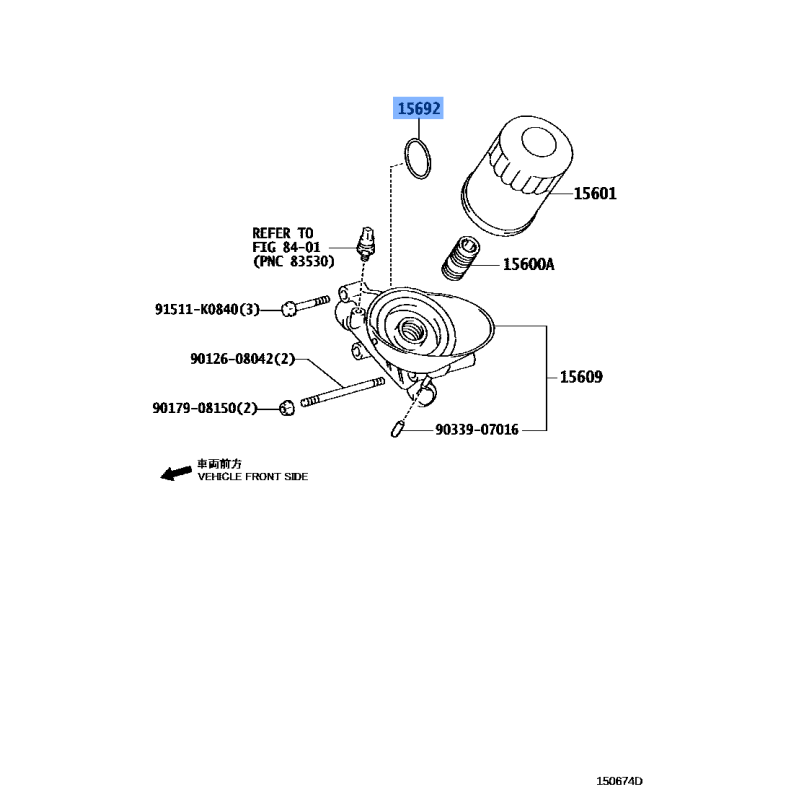 15692

15601

REFER TO
FIG 84-01
(PNC 83530)

15600A

91511-K0840(3)

90126-08042(2)

15609

90179-08150(2)

90339-07016

車両前方
VEHICLE FRONT SIDE

150674D