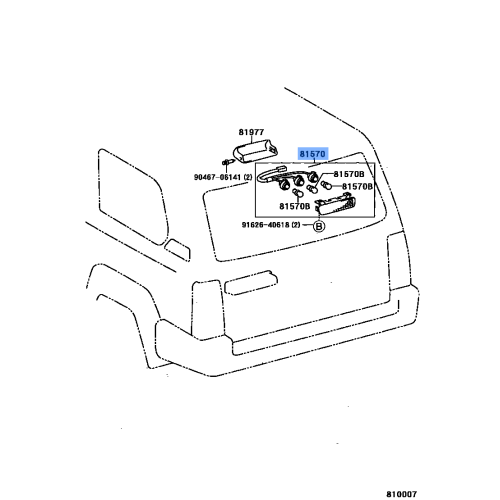 81977

81570

90467-06141 (2)

81570B

81570B

81570B

91626-40618 (2)

B

810007