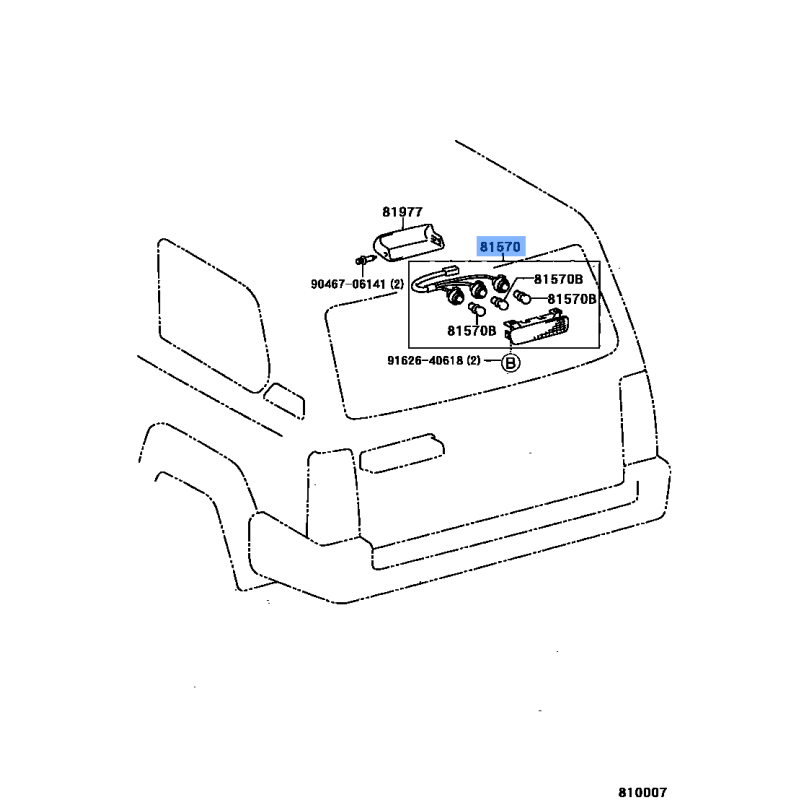 81977

81570

90467-06141 (2)

81570B

81570B

81570B

91626-40618 (2)

B

810007