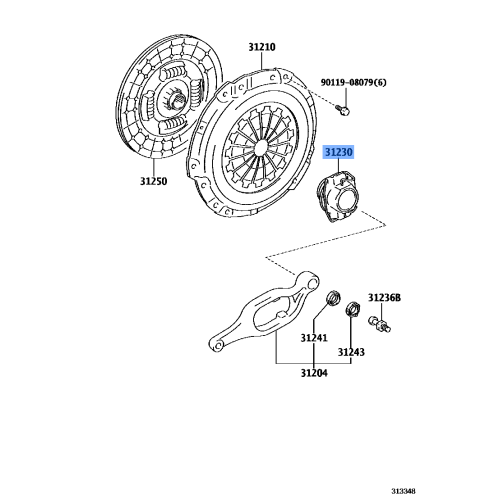 31210

90119-08079(6)

31230

31250

31236B

31241

31243

31204

313348