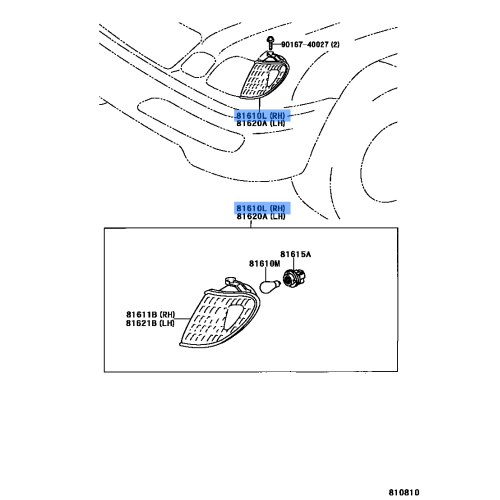 90167-40027 (2)

81610L (RH)
81620A (LH)

81610L (RH)
81620A (LH)

81615A

81610M

81611B (RH)
81621B (LH)

810810