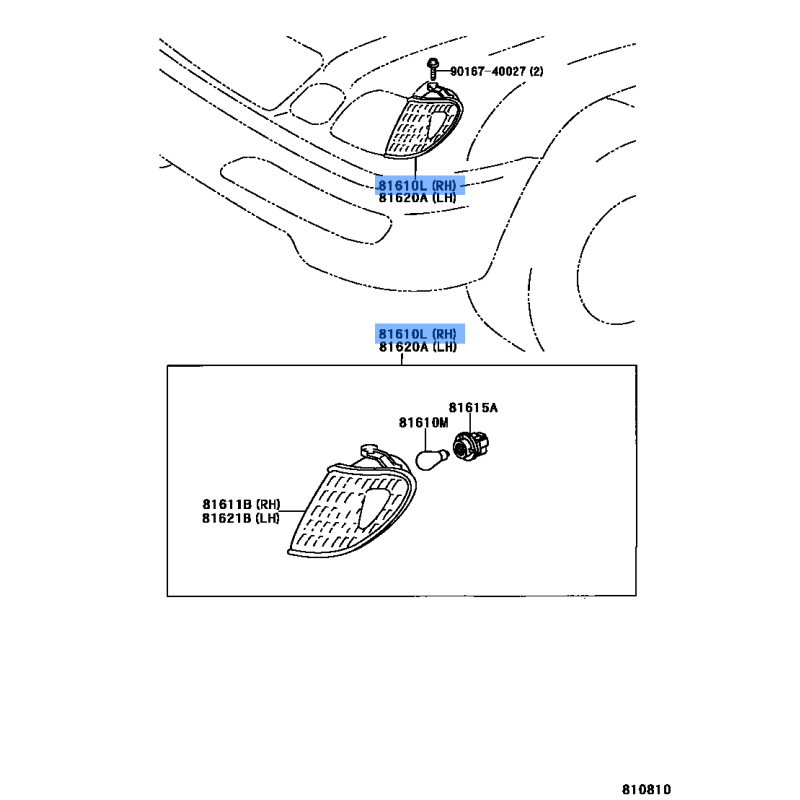 90167-40027 (2)

81610L (RH)
81620A (LH)

81610L (RH)
81620A (LH)

81615A

81610M

81611B (RH)
81621B (LH)

810810