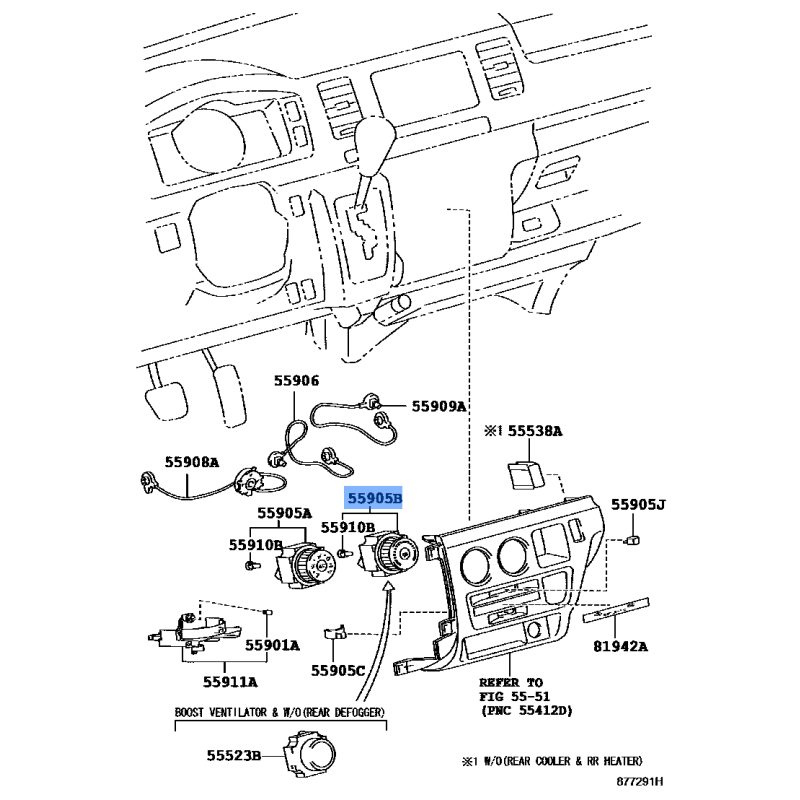 55906
55909A
※1 55538A
55908A
55905B
55905J
55905A
55910B
55910B
55901A
55905C
81942A
55911A
REFER TO FIG 55-51 (PNC 55412D)
BOOST VENTILATOR & W/O(REAR DEFOGGER)
55523B
※1 W/O(REAR COOLER & RR HEATER)
877291H