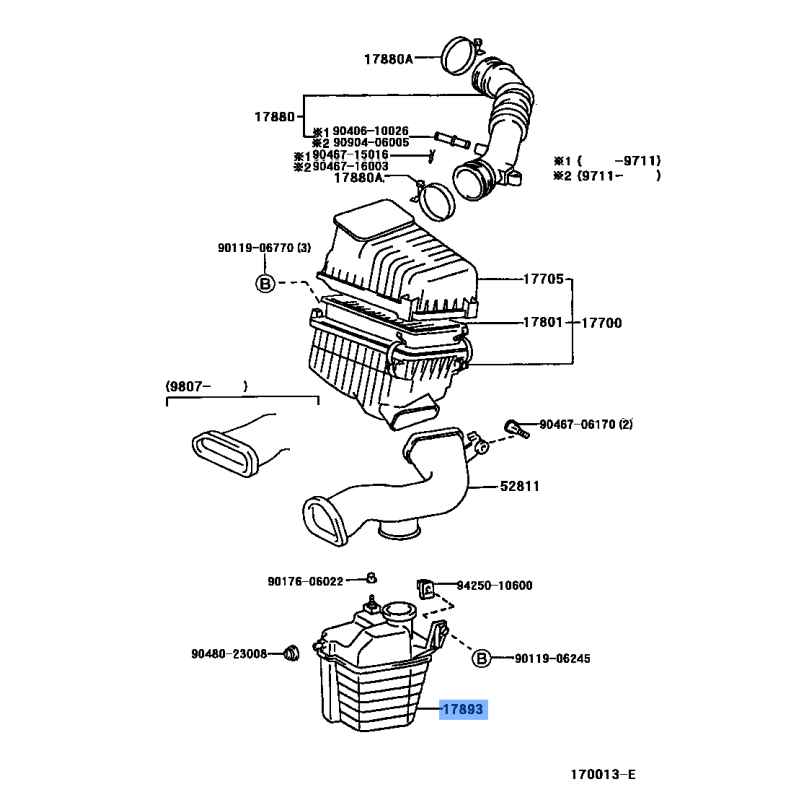 17880A

17880
※1 90406-10026
※2 90904-06005
※1 90467-15016
※2 90467-16003
17880A

※1 (      -9711)
※2 (9711-      )

90119-06770 (3)
B
17705
17801
17700

(9807-      )

90467-06170 (2)

52811

90176-06022
94250-10600

90480-23008
B
90119-06245

17893

170013-E