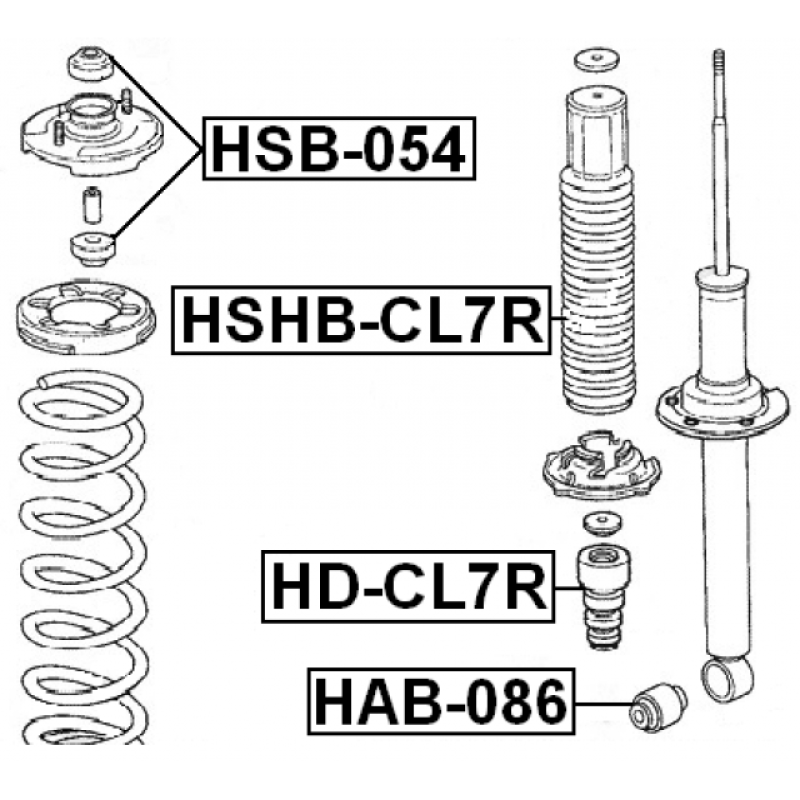 HSB-054

HSHB-CL7R

HD-CL7R

HAB-086