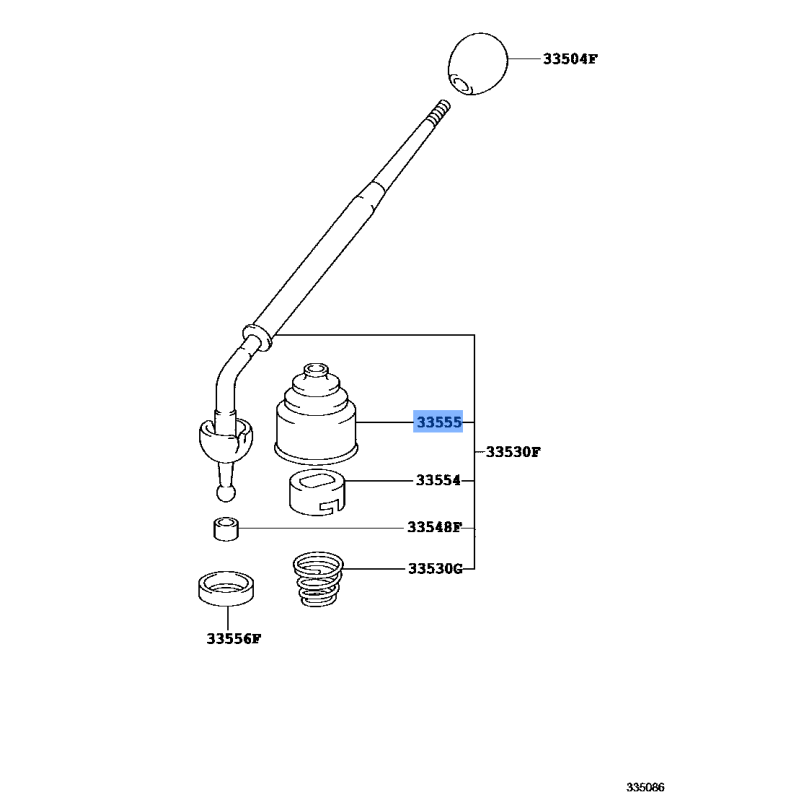 33504F

33555

33530F

33554

33548F

33530G

33556F

335086