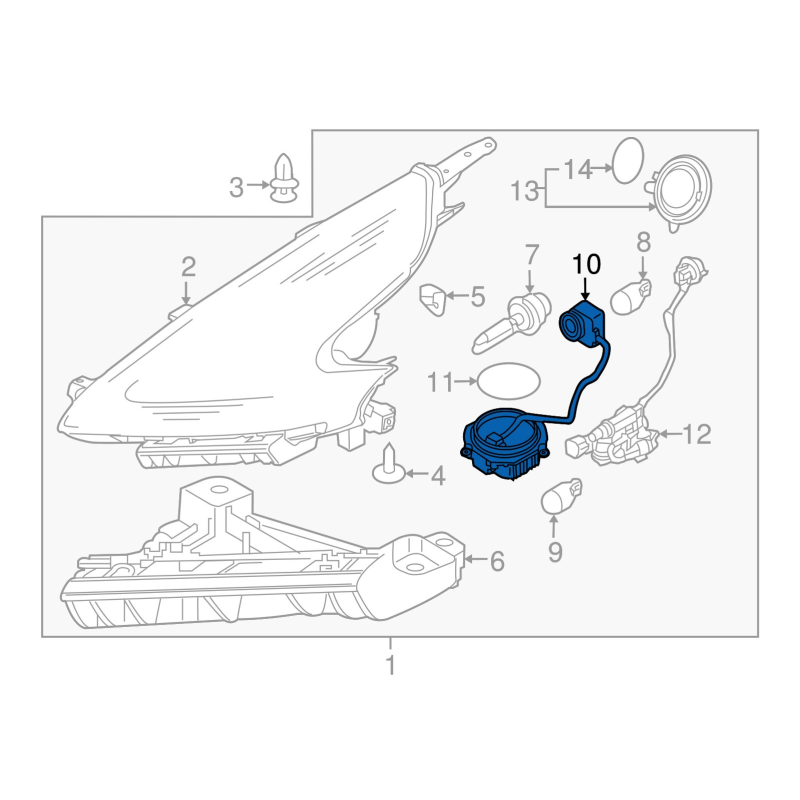 3
14
13
2
7
10
8
5
11
12
4
9
6
1