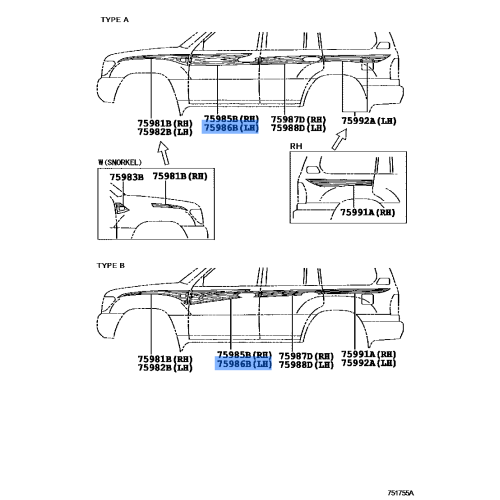 TYPE A

75981B(RH)
75982B(LH)

75985B(RH)
75986B(LH)

75987D(RH)
75988D(LH)

75992A(LH)

W(SNORKEL)

75983B

75981B(RH)

RH

75991A(RH)

TYPE B

75981B(RH)
75982B(LH)

75985B(RH)
75986B(LH)

75987D(RH)
75988D(LH)

75991A(RH)
75992A(LH)

751755A