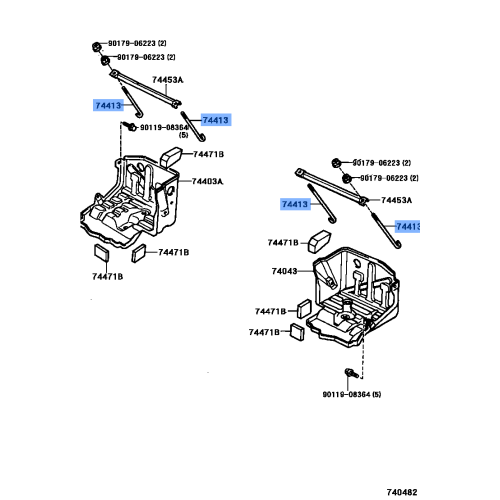 90179-06223 (2)
90179-06223 (2)
74453A
74413
74413
90119-08364 (5)
74471B
74403A
74471B
74471B

90179-06223 (2)
90179-06223 (2)
74453A
74413
74413
74471B
74043
74471B
74471B
90119-08364 (5)

740482