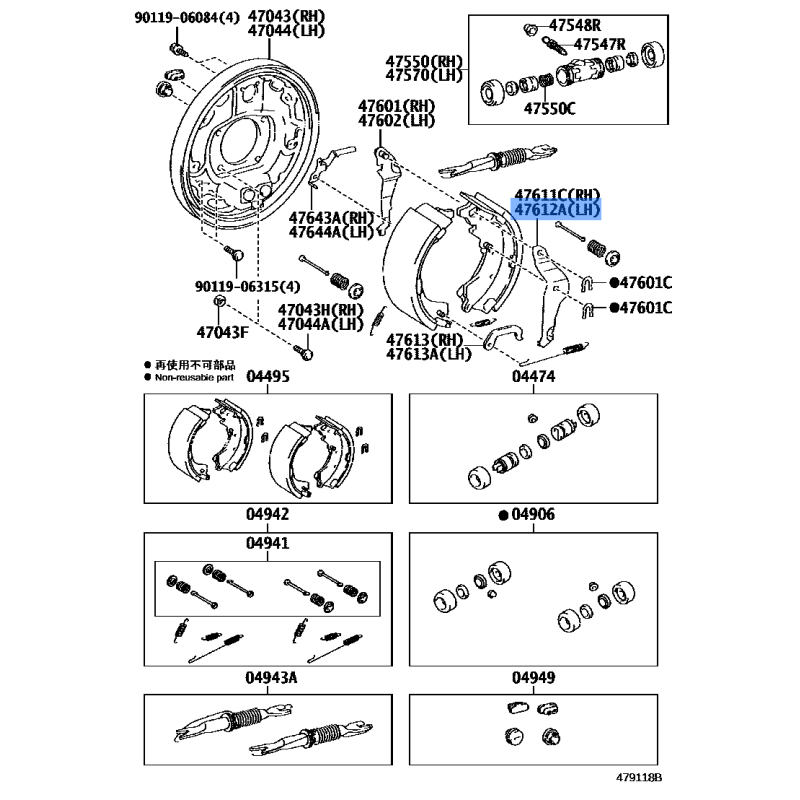 90119-06084(4)
47043(RH)
47044(LH)
47548R
47547R
47550(RH)
47570(LH)
47550C
47601(RH)
47602(LH)
47611C(RH)
47612A(LH)
47643A(RH)
47644A(LH)
●47601C
●47601C
90119-06315(4)
47043H(RH)
47044A(LH)
47043F
47613(RH)
47613A(LH)
● 再使用不可部品
● Non-reusable part
04495
04474
04942
●04906
04941
04943A
04949
479118B