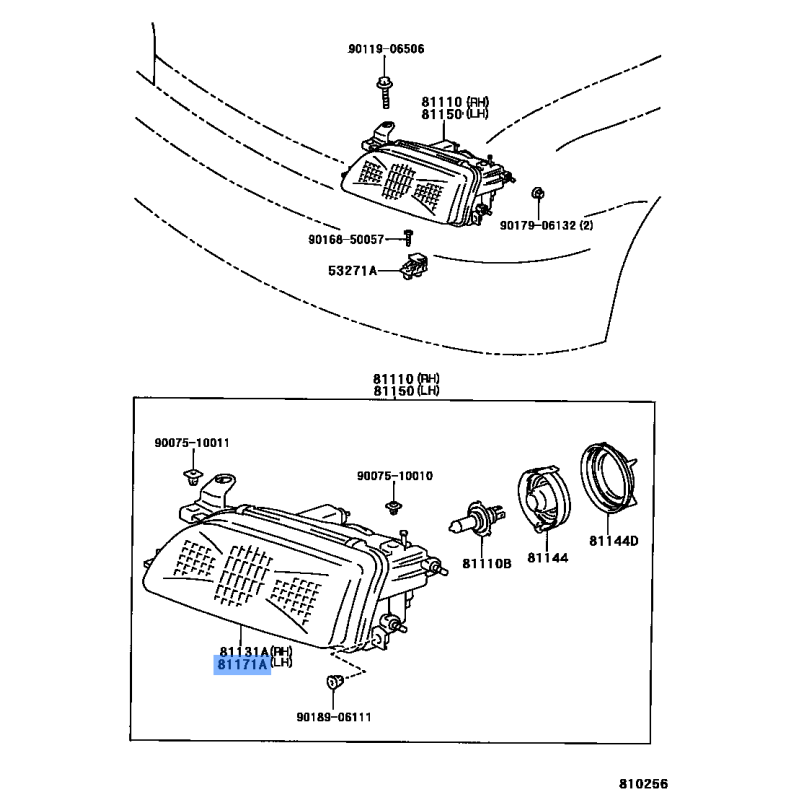 90119-06506

81110 (RH)
81150 (LH)

90179-06132 (2)

90168-50057

53271A

81110 (RH)
81150 (LH)

90075-10011

90075-10010

81110B

81144

81144D

81131A (RH)
81171A (LH)

90189-06111

810256